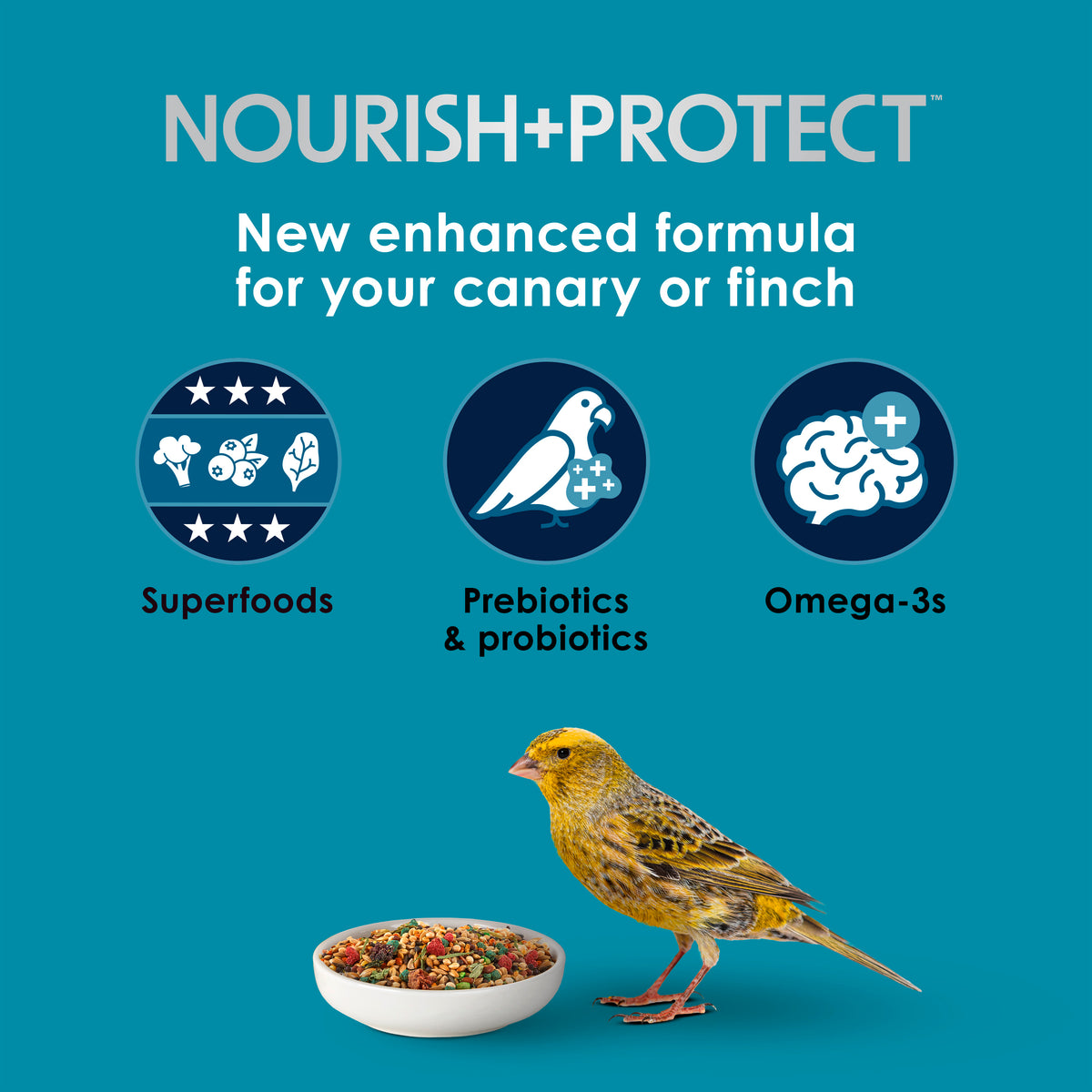 NOURISH+PROTECT™

New enhanced formula for your canary or finch

Superfoods

Prebiotics
& probiotics

Omega-3s