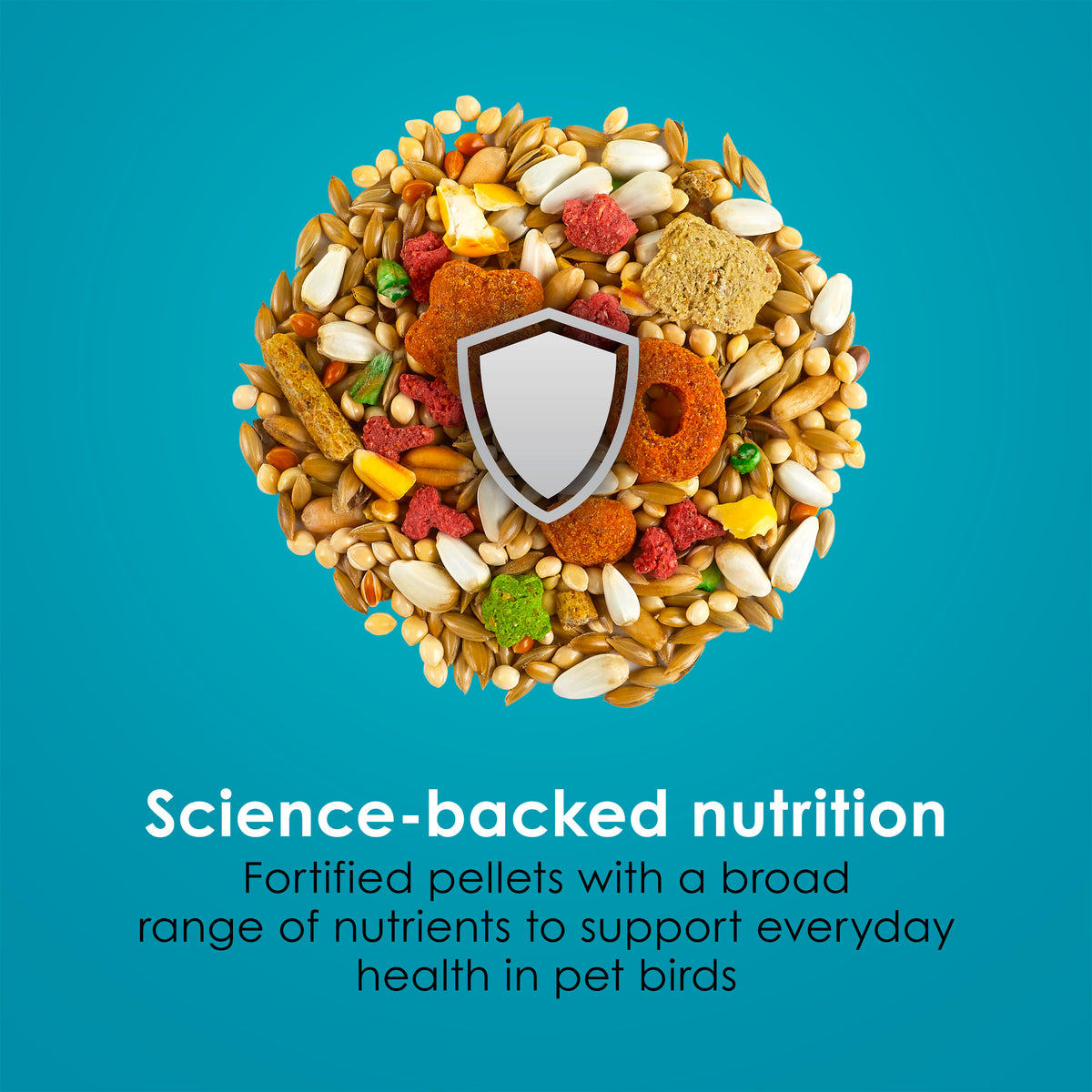 Science-backed nutrition

Fortified pellets with a broad range of nutrients to support everyday health in pet birds