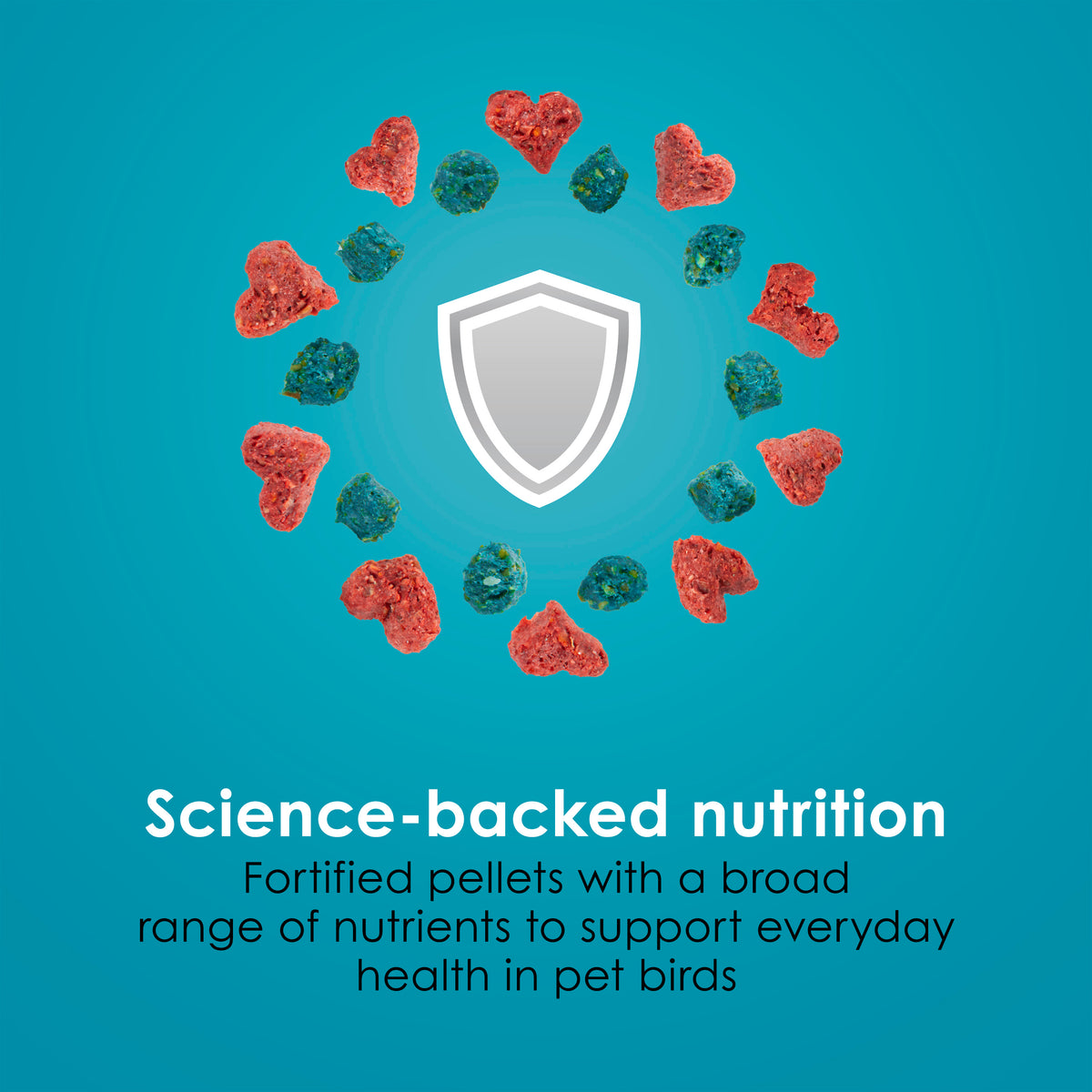 Science-backed nutrition

Fortified pellets with a broad range of nutrients to support everyday health in pet birds